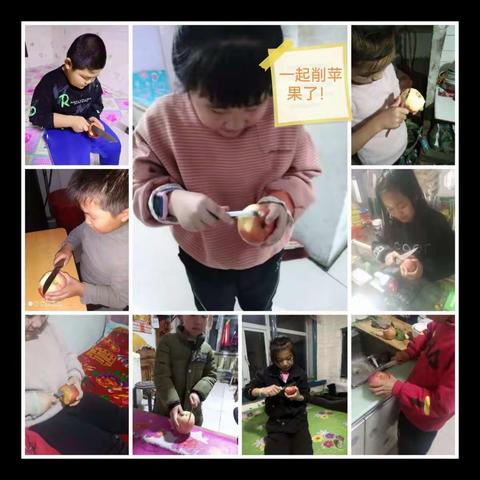 一起削苹果了!