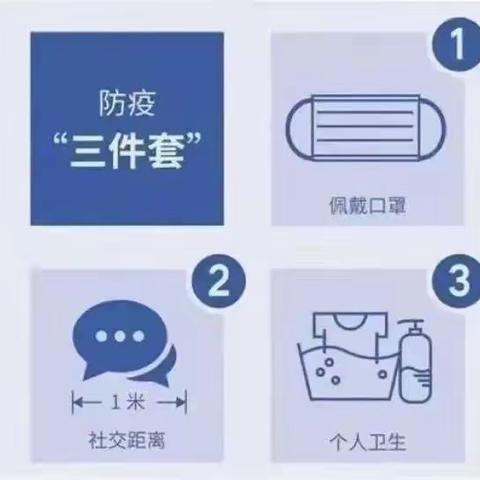 防疫
“三件套”

1
佩戴口罩

2
1米
社交距离

3
个人卫生