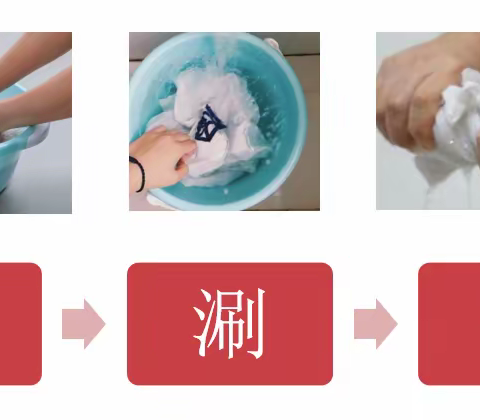 涮