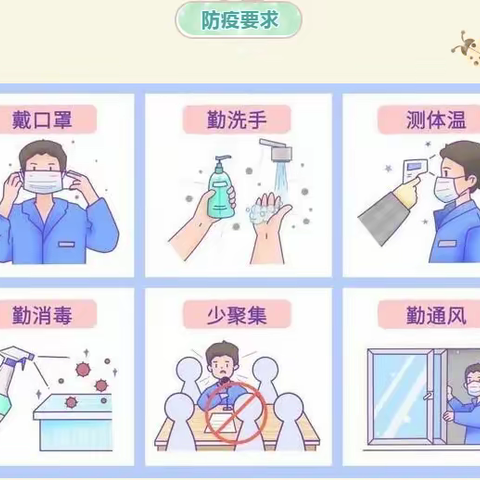 防疫要求

戴口罩

勤洗手

测体温

勤消毒

少聚集

勤通风