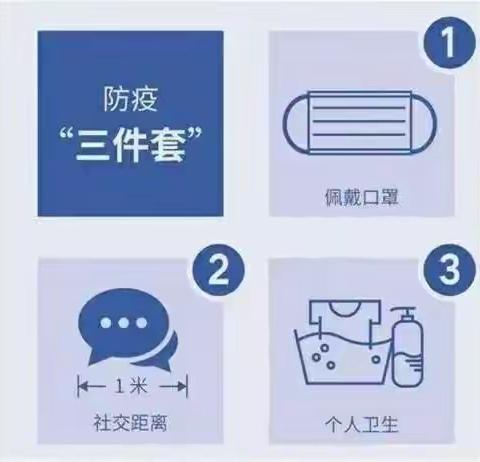 防疫
“三件套”

1
佩戴口罩

2
1米
社交距离

3
个人卫生