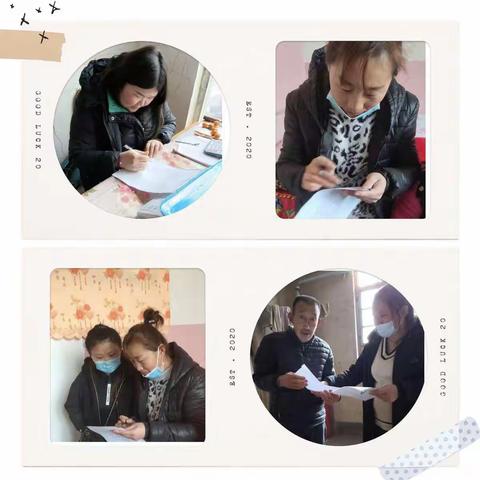 GOOD LUCK 20

EST · 2020

EST · 2020

GOOD LUCK 20