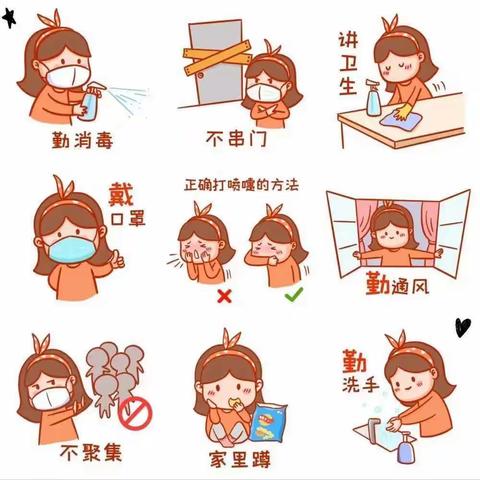 勤消毒

不串门

讲卫生

戴口罩

正确打喷嚏的方法

勤通风

不聚集

家里蹲

勤洗手