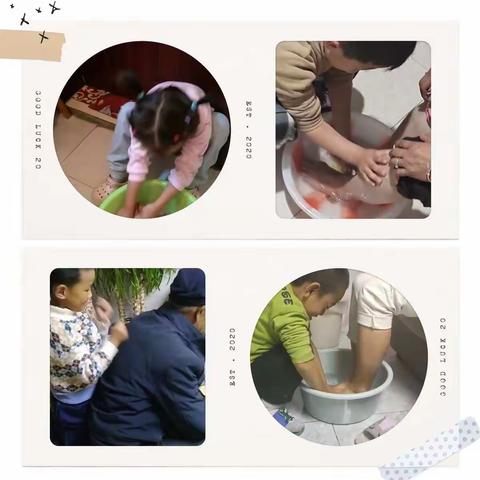 GOOD LUCK 20

EST · 2020

EST · 2020

GOOD LUCK 20