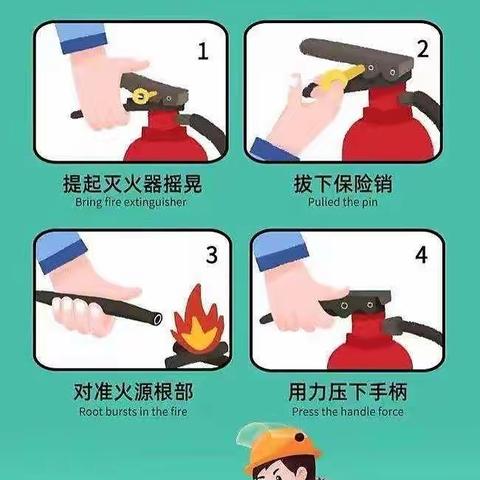 1

提起灭火器摇晃
Bring fire extinguisher

2

拔下保险销
Pulled the pin

3

对准火源根部
Root bursts in the fire

4

用力压下手柄
Press the handle force