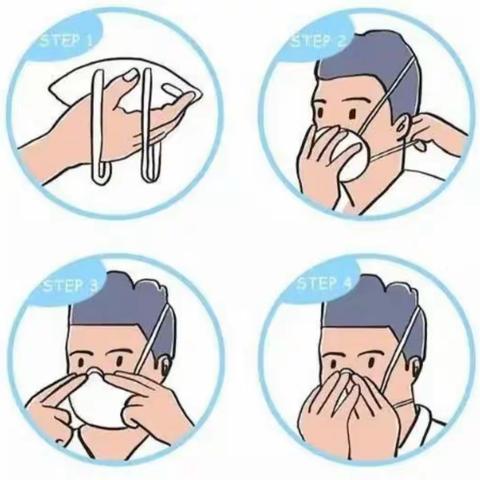 STEP 1

STEP 2

STEP 3

STEP 4