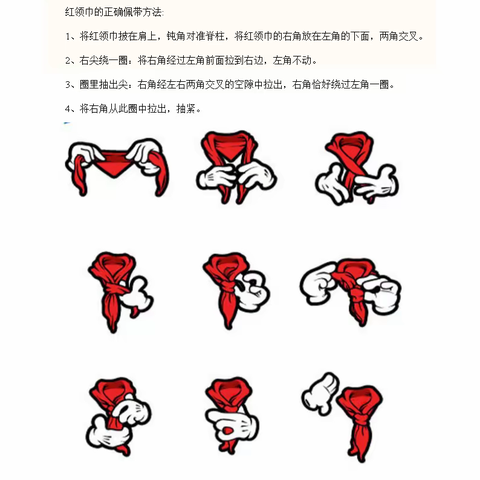 红领巾的正确佩带方法:

1、将红领巾披在肩上，钝角对准脊柱，将红领巾的右角放在左角的下面，两角交叉。

2、右尖绕一圈：将右角经过左角前面拉到右边，左角不动。

3、圈里抽出尖：右角经左右两角交叉的空隙中拉出，右角恰好绕过左角一圈。

4、将右角从此圈中拉出，抽紧。